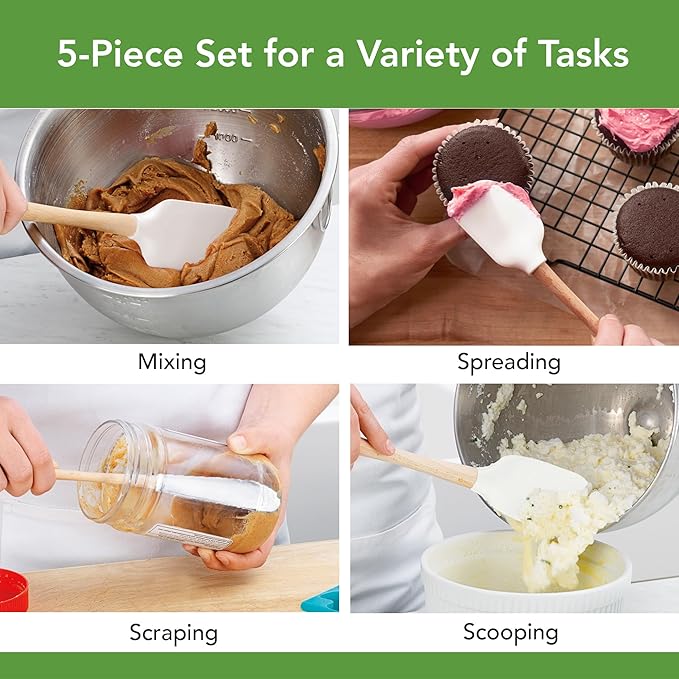 5-Piece Set for a Variety of Tasks

Mixing

Spreading

Scraping

Scooping