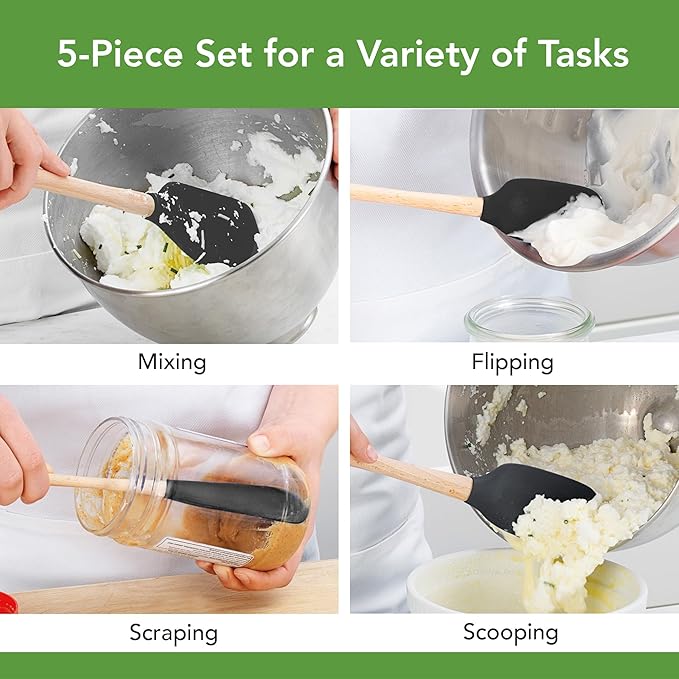 5-Piece Set for a Variety of Tasks

Mixing

Flipping

Scraping

Scooping