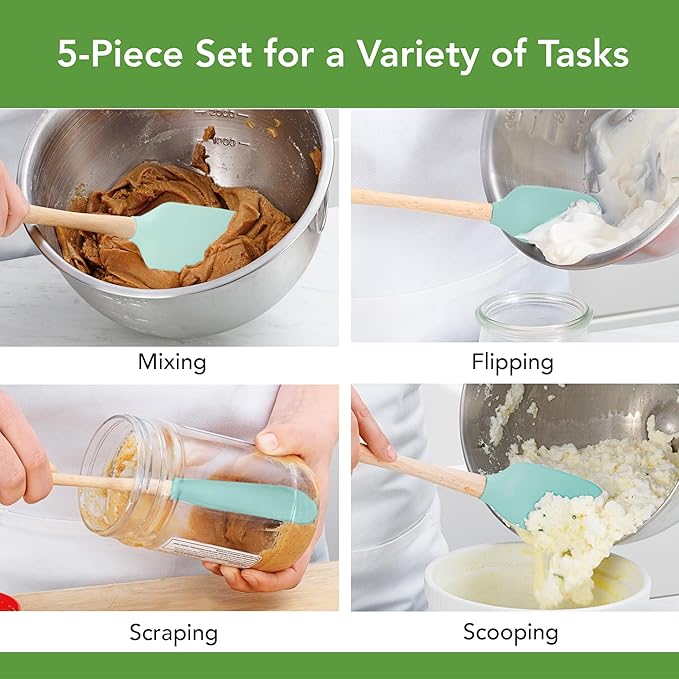 5-Piece Set for a Variety of Tasks

Mixing

Flipping

Scraping

Scooping