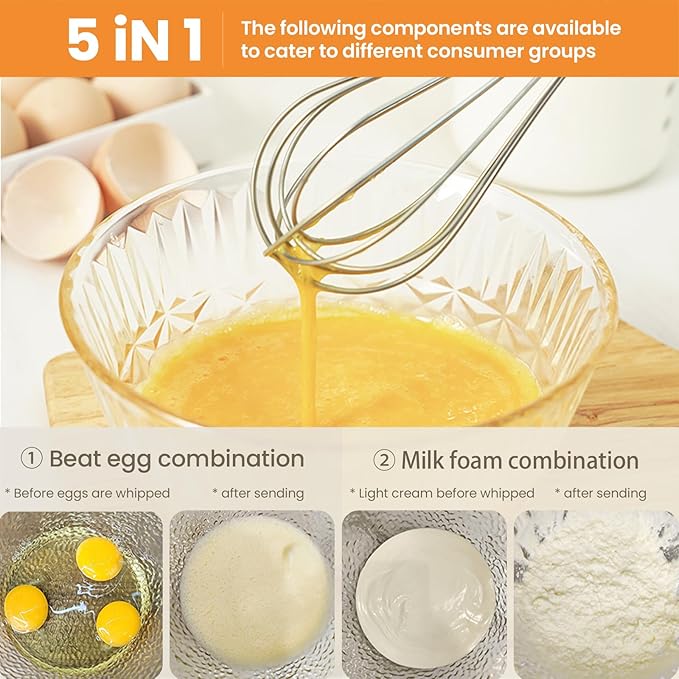 5 iN 1

The following components are available to cater to different consumer groups

① Beat egg combination

* Before eggs are whipped

* after sending

② Milk foam combination

* Light cream before whipped

* after sending