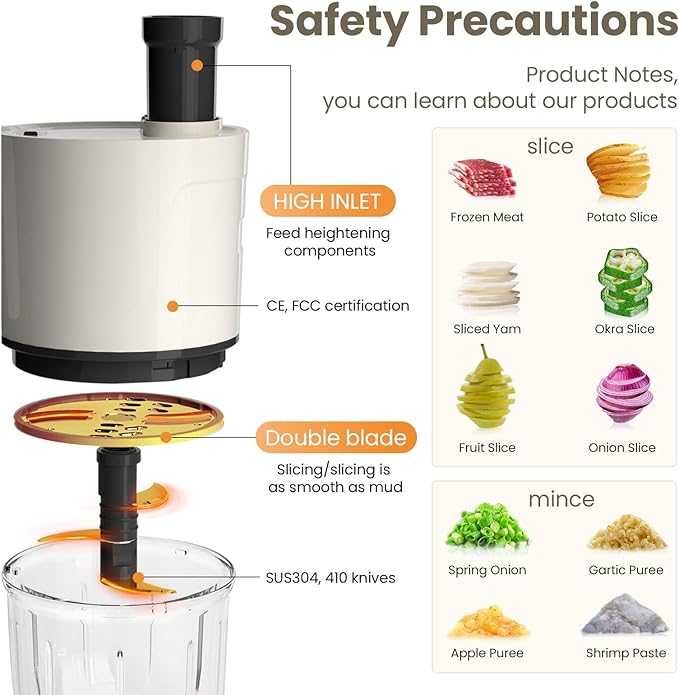 Safety Precautions

Product Notes, you can learn about our products

HIGH INLET

Feed heightening components

CE, FCC certification

Double blade

Slicing/slicing is as smooth as mud

SUS304, 410 knives

slice

Frozen Meat

Potato Slice

Sliced Yam

Okra Slice

Fruit Slice

Onion Slice

mince

Spring Onion

Gartic Puree

Apple Puree

Shrimp Paste