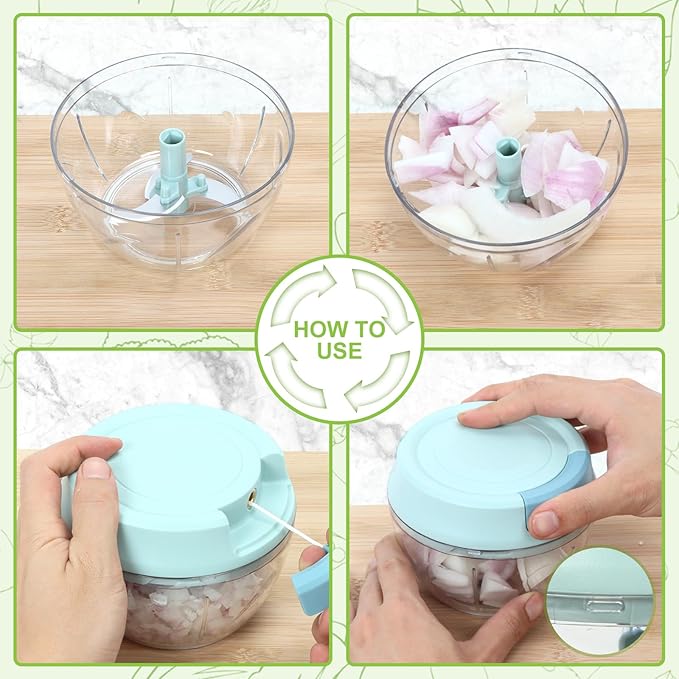 HOW TO USE