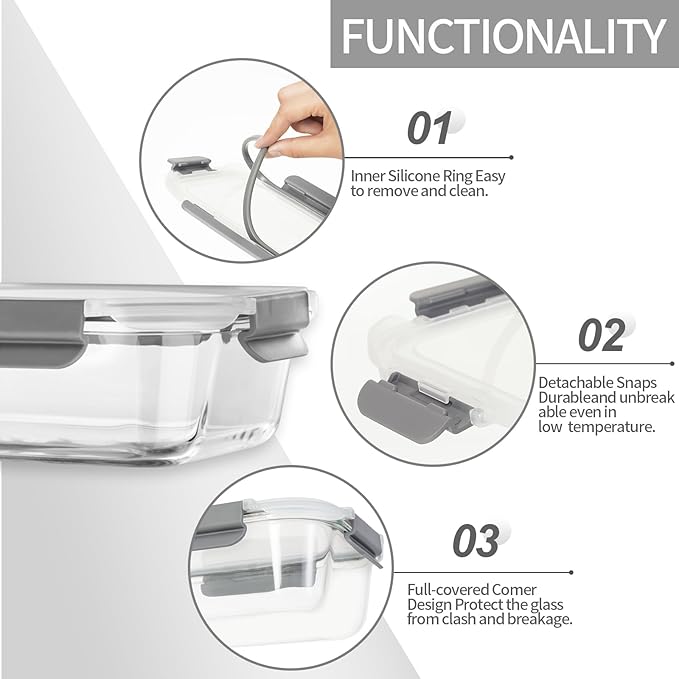 FUNCTIONALITY

01

Inner Silicone Ring Easy to remove and clean.

02

Detachable Snaps Durableand unbreak able even in low temperature.

03

Full-covered Comer Design Protect the glass from clash and breakage.