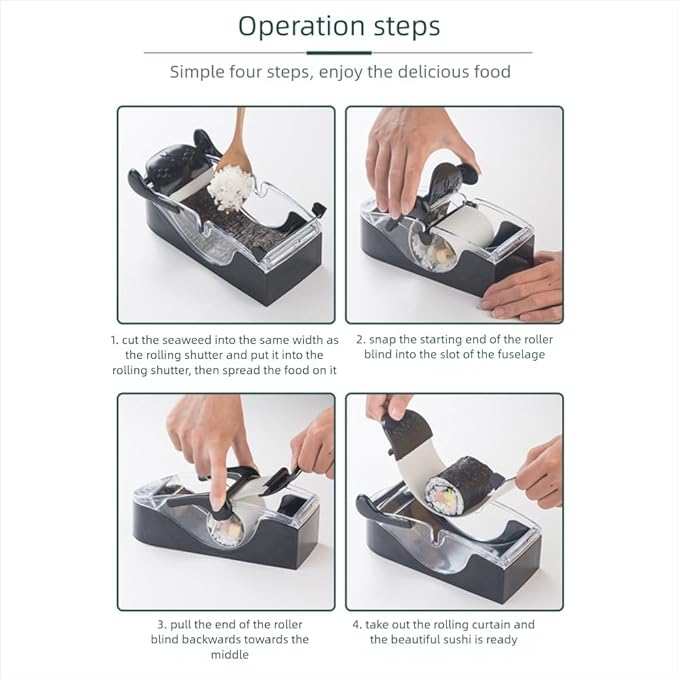 Operation steps

Simple four steps, enjoy the delicious food

1. cut the seaweed into the same width as the rolling shutter and put it into the rolling shutter, then spread the food on it

2. snap the starting end of the roller blind into the slot of the fuselage

3. pull the end of the roller blind backwards towards the middle

4. take out the rolling curtain and the beautiful sushi is ready