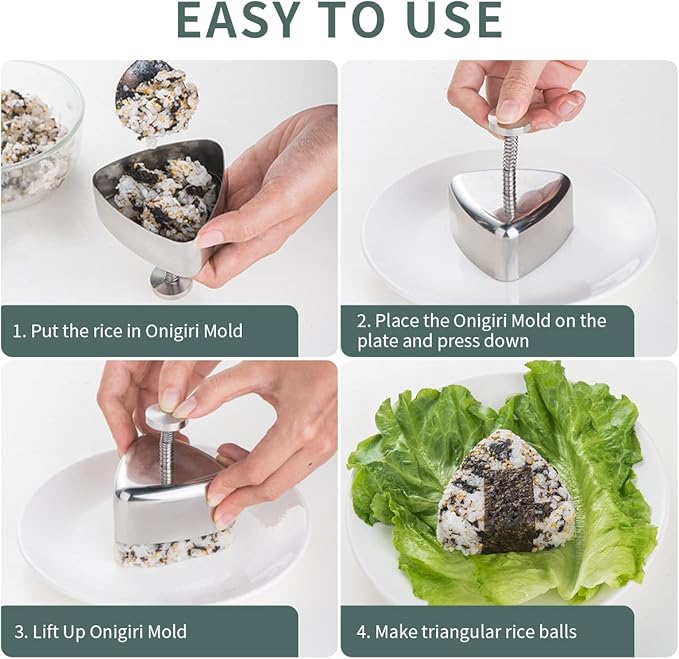 EASY TO USE

1. Put the rice in Onigiri Mold

2. Place the Onigiri Mold on the plate and press down

3. Lift Up Onigiri Mold

4. Make triangular rice balls