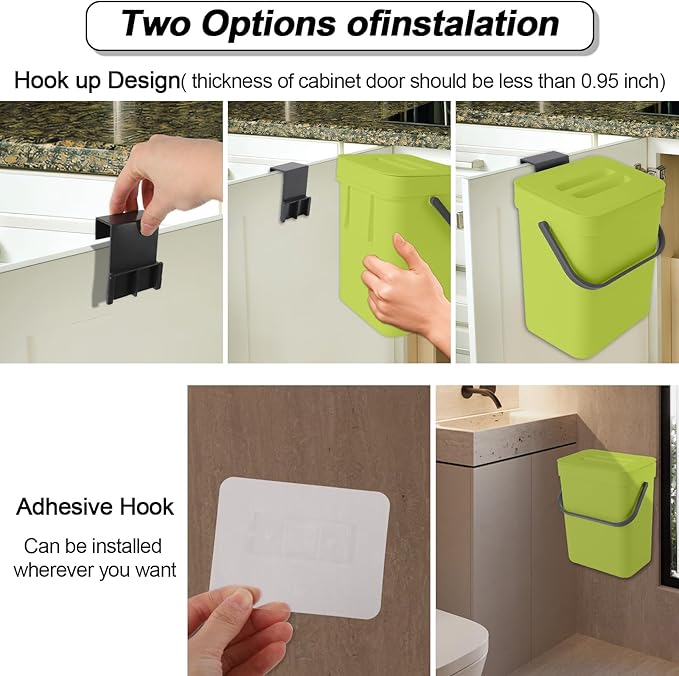 Two Options ofinstalation

Hook up Design( thickness of cabinet door should be less than 0.95 inch)

Adhesive Hook

Can be installed wherever you want