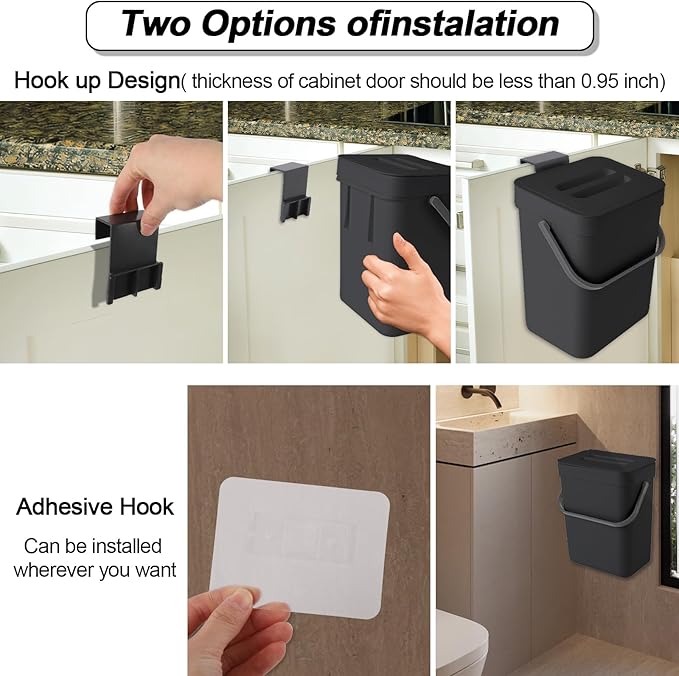 Two Options ofinstalation

Hook up Design( thickness of cabinet door should be less than 0.95 inch)

Adhesive Hook

Can be installed wherever you want